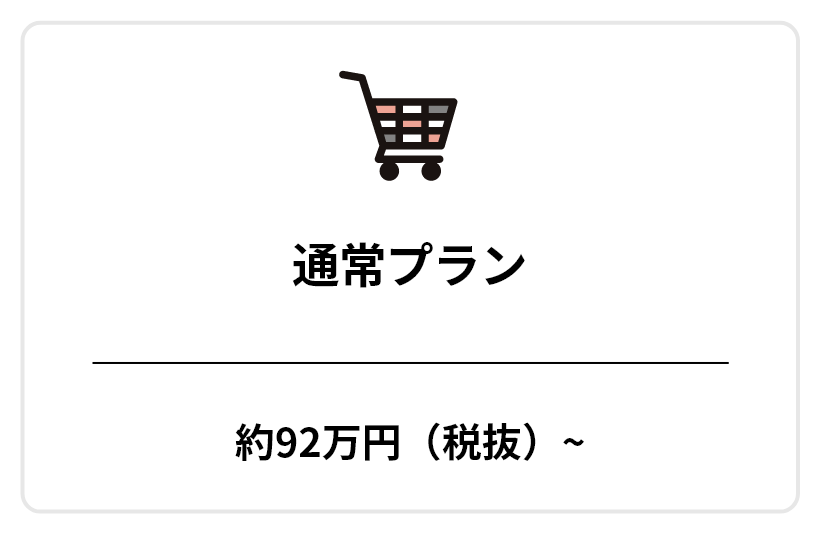 通常プラン

約92万円（税抜）~